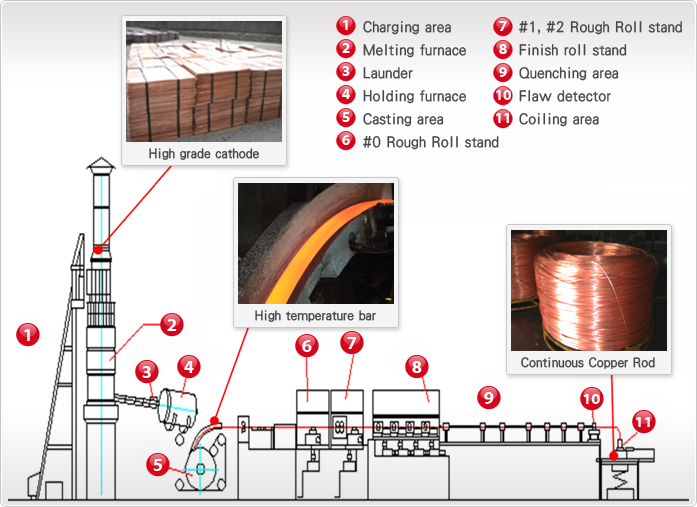 1 Charging area
2 Melting furnace
3 Launder
4 Holding furnace
5 Casting area
6 #0 Rough Roll stand
7 #1, #2 Rough Roll stand
8 Finish roll stand
9 Quenching area
10 Flaw detector
11 Coiling area

High grade cathode

High temperature bar

Continuous Copper Rod

1
2
3
4
5
6
7
8
9
10
11